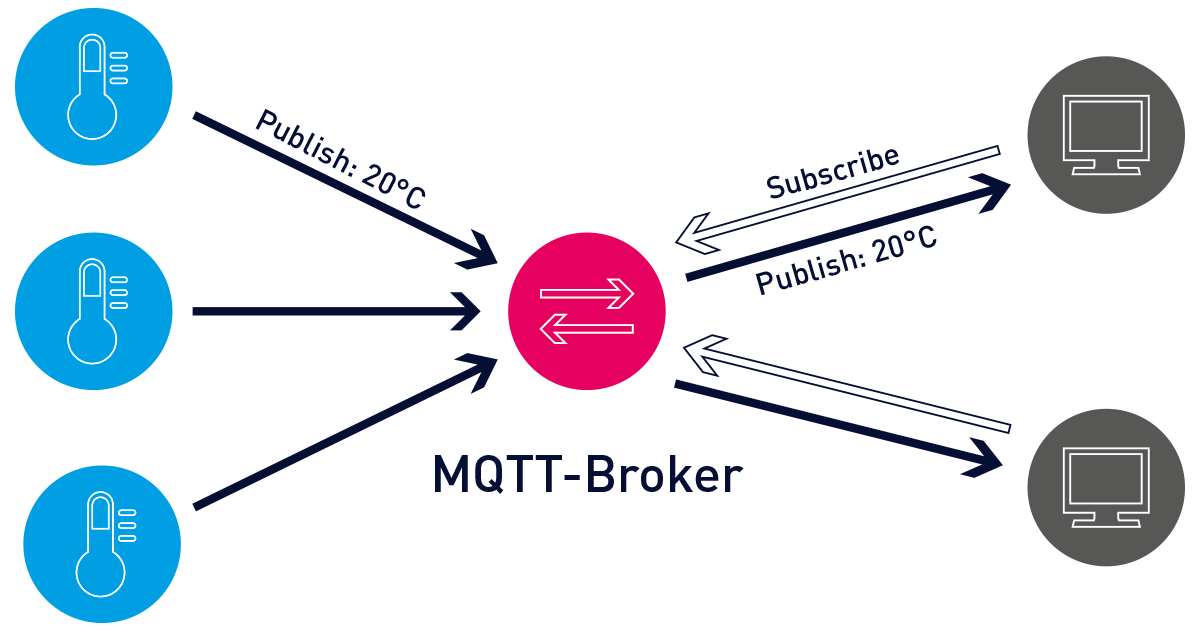 Publish: 20°C

Subscribe

Publish: 20°C

MQTT-Broker