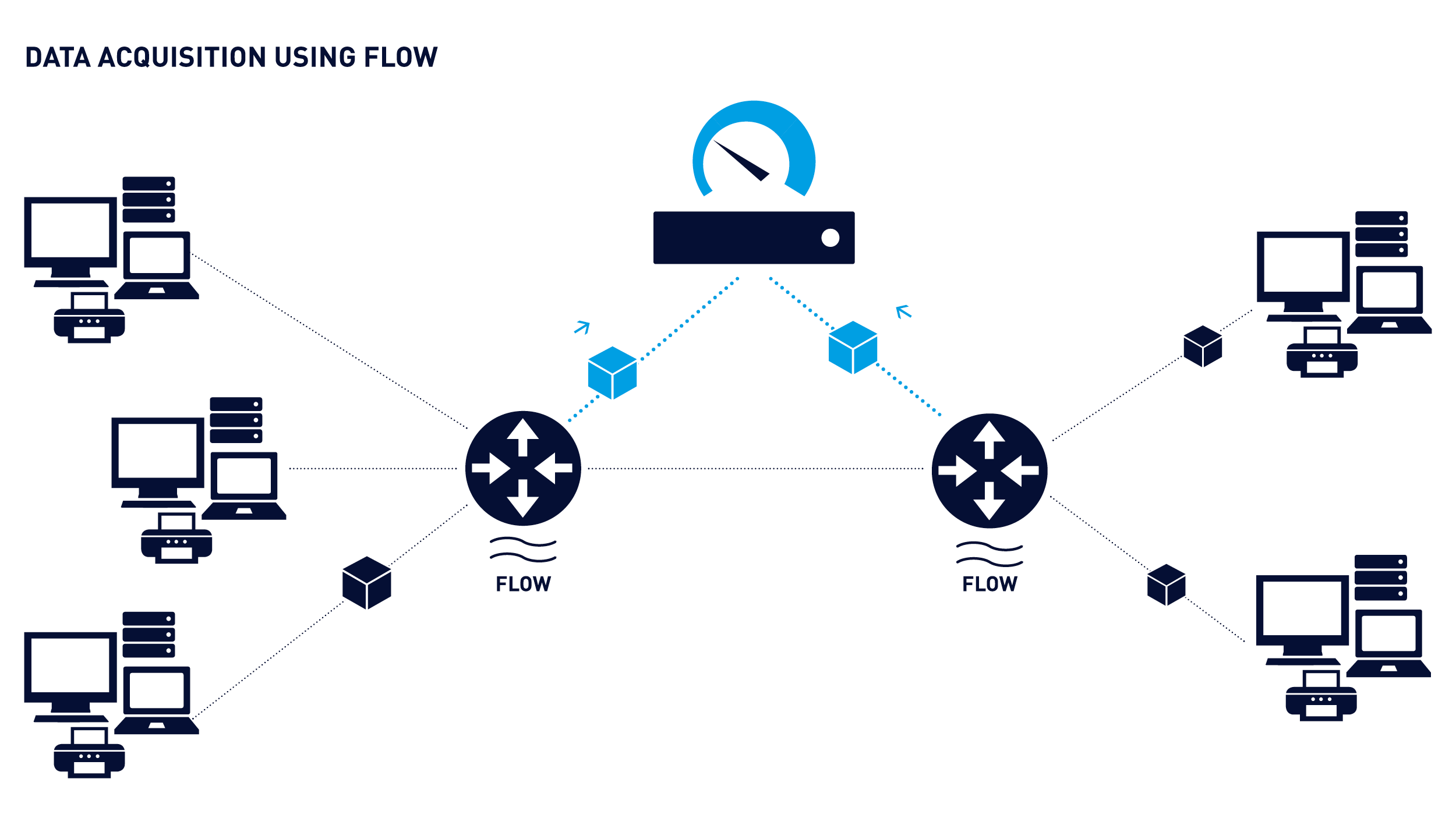 DATA ACQUISITION USING FLOW

FLOW

FLOW