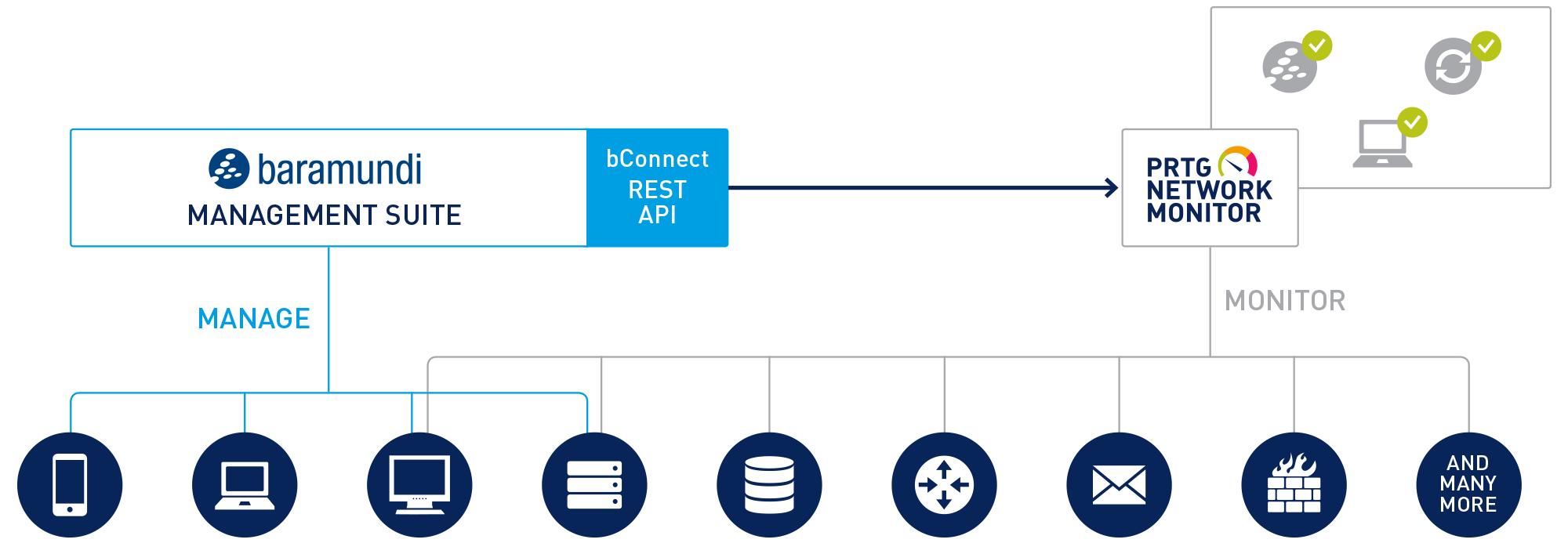 baramundi
MANAGEMENT SUITE

bConnect
REST
API

PRTG
NETWORK
MONITOR

MANAGE

MONITOR

AND
MANY
MORE